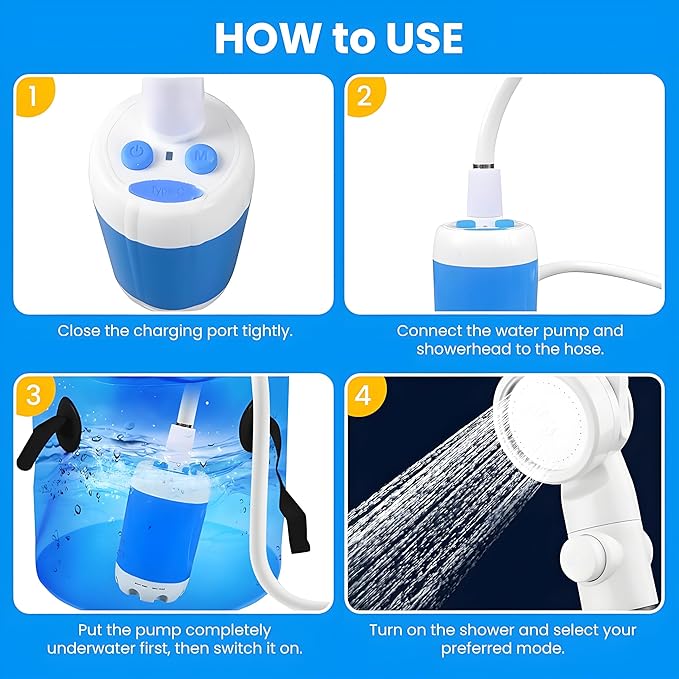 HOW to USE

1

M

Type-C

Close the charging port tightly.

2

Connect the water pump and showerhead to the hose.

3

Put the pump completely underwater first, then switch it on.

4

Turn on the shower and select your preferred mode.