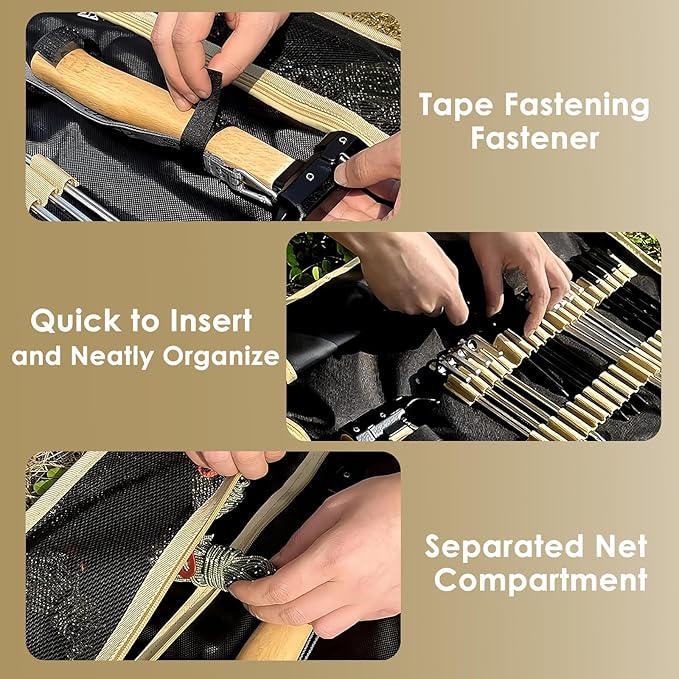 Tape Fastening Fastener

Quick to Insert and Neatly Organize

Separated Net Compartment