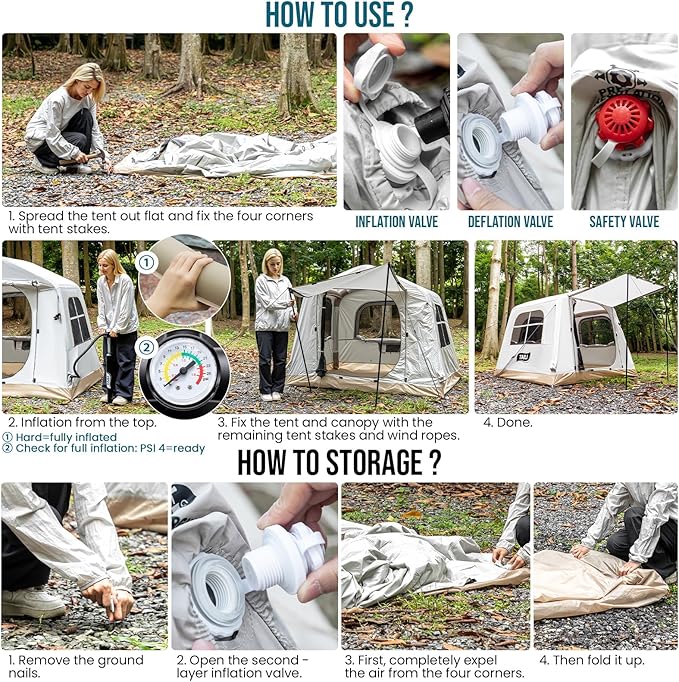 HOW TO USE ?

1. Spread the tent out flat and fix the four corners with tent stakes.

INFLATION VALVE

DEFLATION VALVE

SAFETY VALVE

①

②

2. Inflation from the top.
① Hard=fully inflated
② Check for full inflation: PSI 4=ready

3. Fix the tent and canopy with the remaining tent stakes and wind ropes.

4. Done.

HOW TO STORAGE ?

1. Remove the ground nails.

2. Open the second - layer inflation valve.

3. First, completely expel the air from the four corners.

4. Then fold it up.