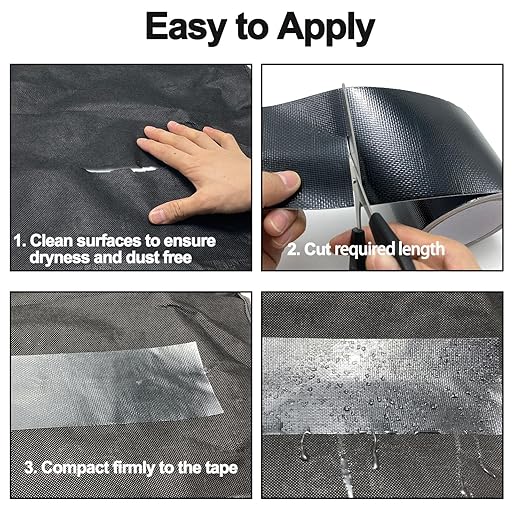 Easy to Apply

1. Clean surfaces to ensure dryness and dust free

2. Cut required length

3. Compact firmly to the tape