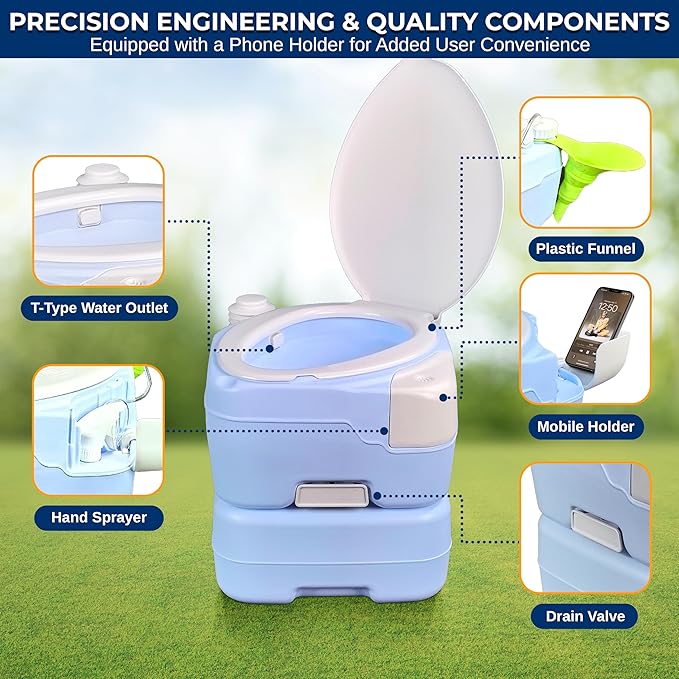 PRECISION ENGINEERING & QUALITY COMPONENTS
Equipped with a Phone Holder for Added User Convenience

T-Type Water Outlet

Hand Sprayer

Plastic Funnel

12:50

Mobile Holder

Drain Valve