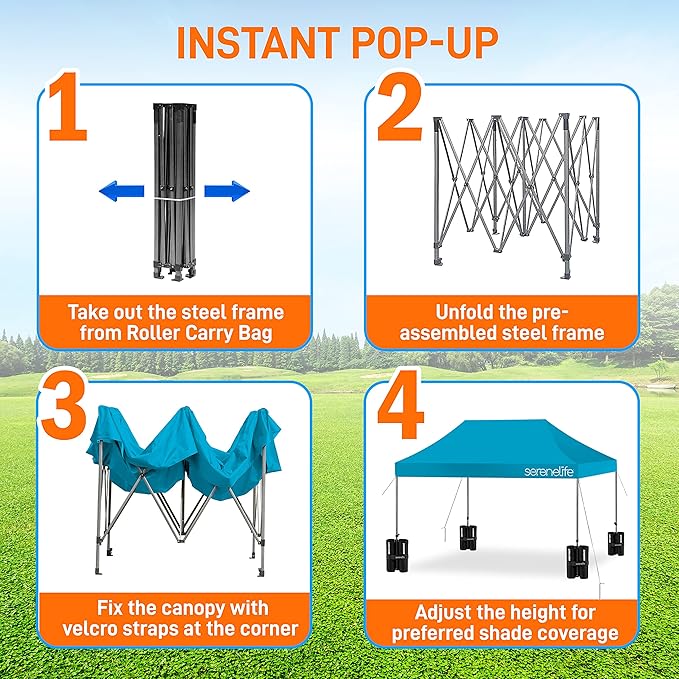 INSTANT POP-UP

1

Take out the steel frame from Roller Carry Bag

2

Unfold the pre-assembled steel frame

3

Fix the canopy with velcro straps at the corner

4

serenelife

Adjust the height for preferred shade coverage