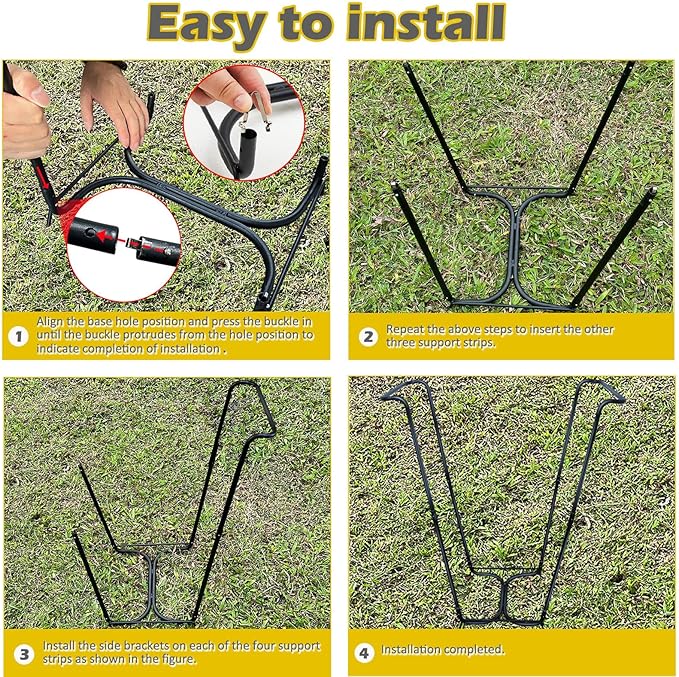 Easy to install

1 Align the base hole position and press the buckle in until the buckle protrudes from the hole position to indicate completion of installation .

2 Repeat the above steps to insert the other three support strips.

3 Install the side brackets on each of the four support strips as shown in the figure.

4 Installation completed.