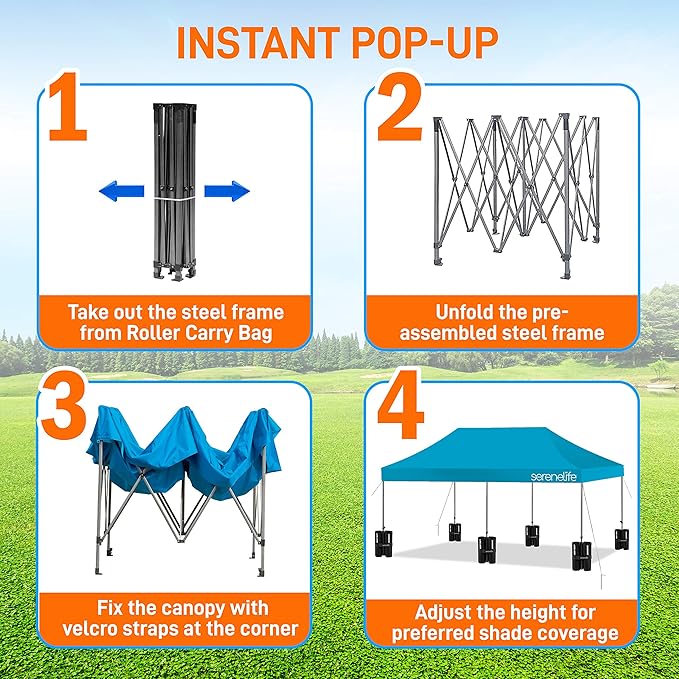 INSTANT POP-UP

1

Take out the steel frame from Roller Carry Bag

2

Unfold the pre-assembled steel frame

3

Fix the canopy with velcro straps at the corner

4

serenelife

Adjust the height for preferred shade coverage