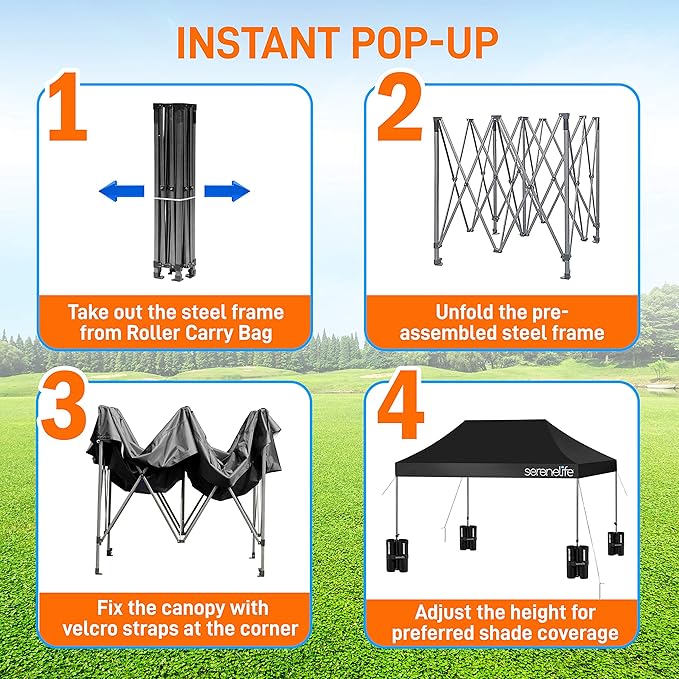 INSTANT POP-UP

1

Take out the steel frame from Roller Carry Bag

2

Unfold the pre-assembled steel frame

3

Fix the canopy with velcro straps at the corner

4

serenelife

Adjust the height for preferred shade coverage