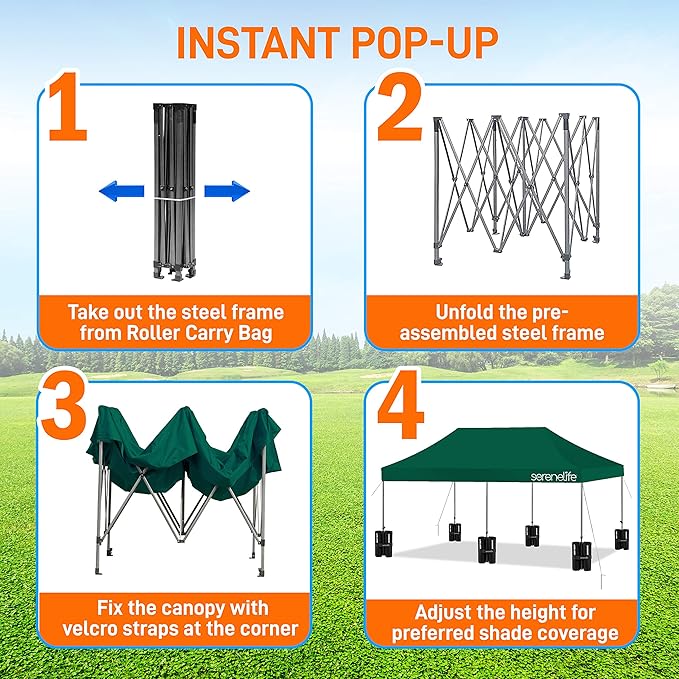 INSTANT POP-UP

1

Take out the steel frame from Roller Carry Bag

2

Unfold the pre-assembled steel frame

3

Fix the canopy with velcro straps at the corner

4

serenelife

Adjust the height for preferred shade coverage