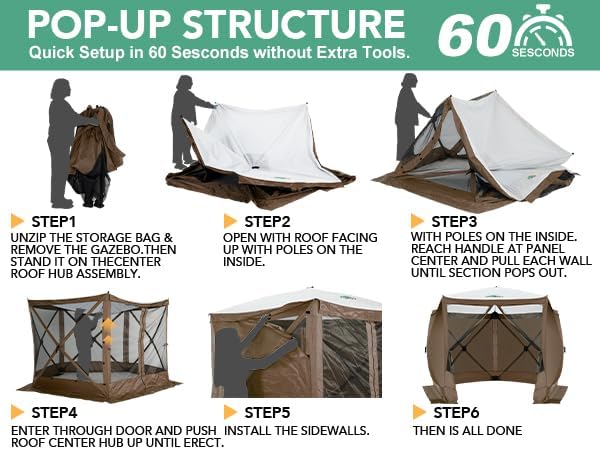 POP-UP STRUCTURE
Quick Setup in 60 Sesconds without Extra Tools.

60 SESCONDS

STEP1
UNZIP THE STORAGE BAG & REMOVE THE GAZEBO.THEN STAND IT ON THECENTER ROOF HUB ASSEMBLY.

STEP2
OPEN WITH ROOF FACING UP WITH POLES ON THE INSIDE.

STEP3
WITH POLES ON THE INSIDE. REACH HANDLE AT PANEL CENTER AND PULL EACH WALL UNTIL SECTION POPS OUT.

STEP4
ENTER THROUGH DOOR AND PUSH ROOF CENTER HUB UP UNTIL ERECT.

STEP5
INSTALL THE SIDEWALLS.

STEP6
THEN IS ALL DONE