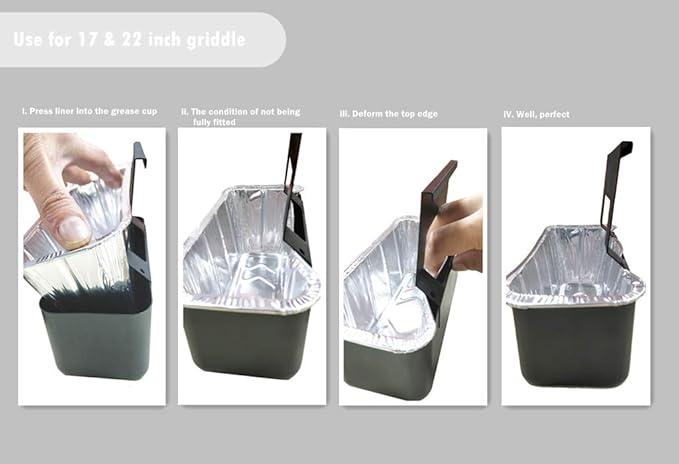 Use for 17 & 22 inch griddle

I. Press liner into the grease cup

II. The condition of not being fully fitted

III. Deform the top edge

IV. Well, perfect