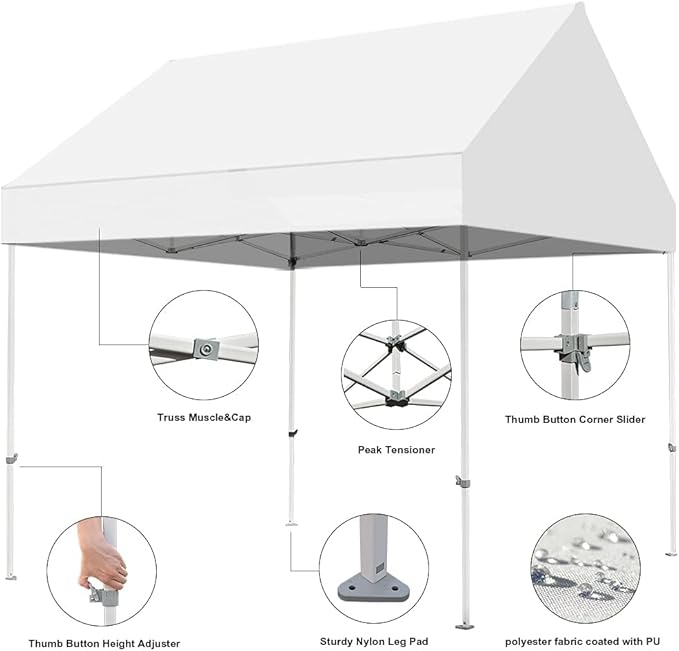 Truss Muscle&Cap

Peak Tensioner

Thumb Button Corner Slider

Thumb Button Height Adjuster

Sturdy Nylon Leg Pad

polyester fabric coated with PU