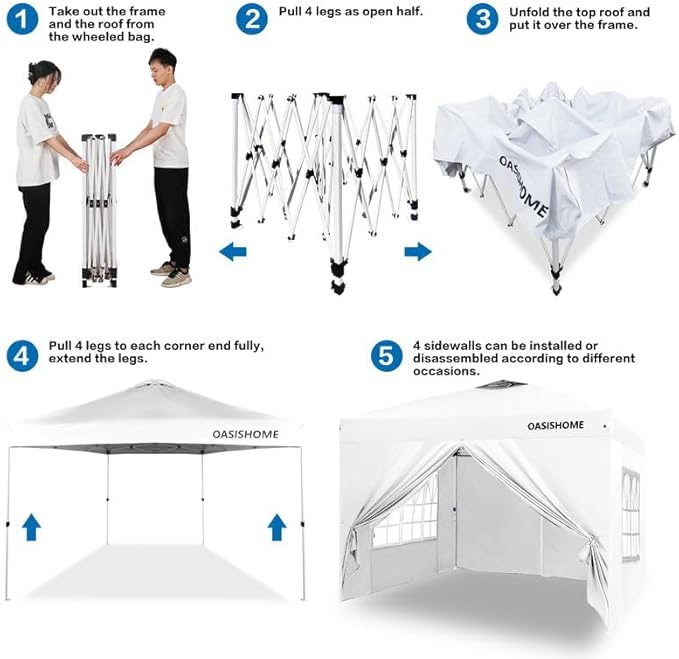 1 Take out the frame and the roof from the wheeled bag.

2 Pull 4 legs as open half.

3 Unfold the top roof and put it over the frame.

OASISHOME

4 Pull 4 legs to each corner end fully, extend the legs.

OASISHOME

5 4 sidewalls can be installed or disassembled according to different occasions.

OASISHOME