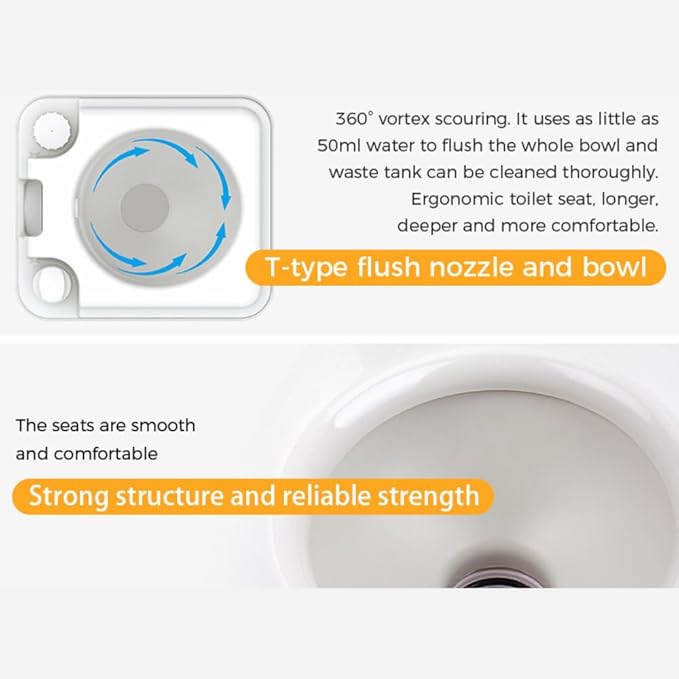 360° vortex scouring. It uses as little as 50ml water to flush the whole bowl and waste tank can be cleaned thoroughly. Ergonomic toilet seat, longer, deeper and more comfortable.

T-type flush nozzle and bowl

The seats are smooth and comfortable

Strong structure and reliable strength