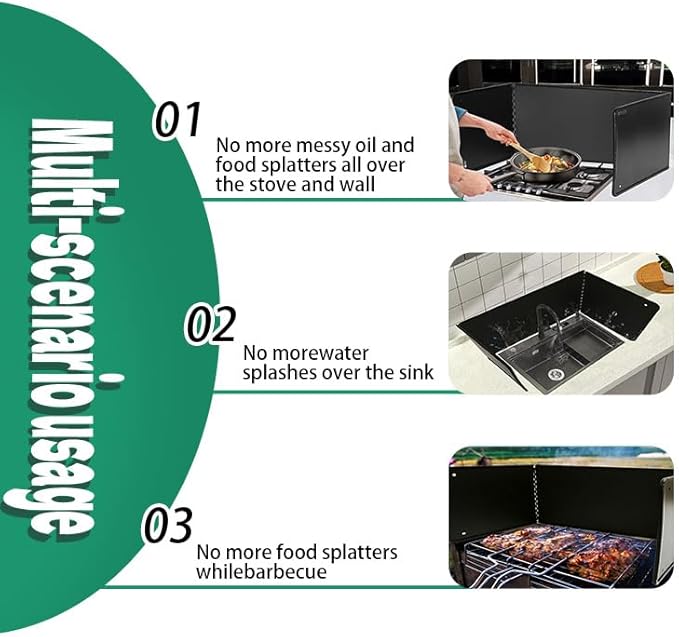 Multi-scenario usage

01
No more messy oil and food splatters all over the stove and wall

02
No morewater splashes over the sink

03
No more food splatters whilebarbecue