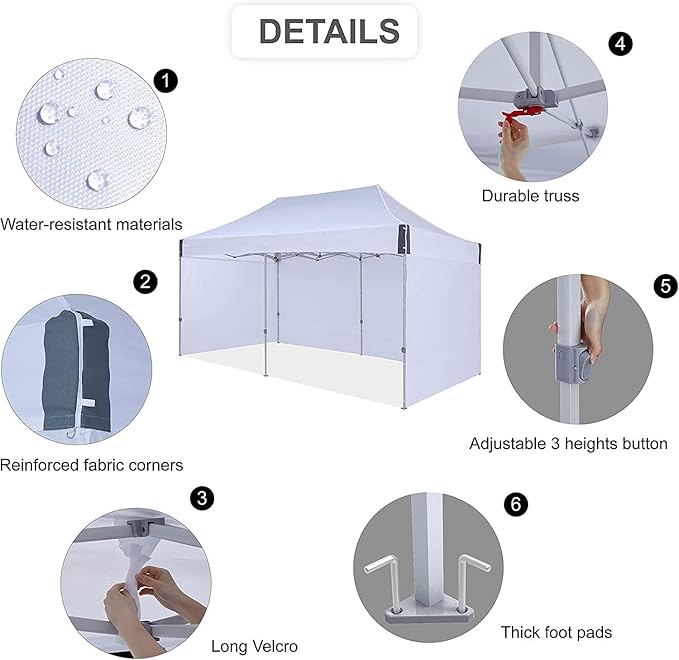 DETAILS

1

Water-resistant materials

2

Reinforced fabric corners

3

Long Velcro

4

Durable truss

5

Adjustable 3 heights button

6

Thick foot pads