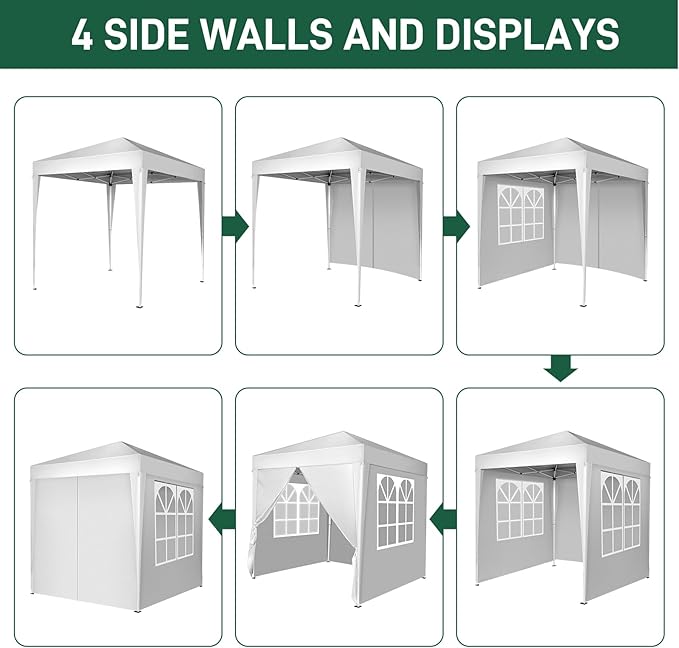 4 SIDE WALLS AND DISPLAYS