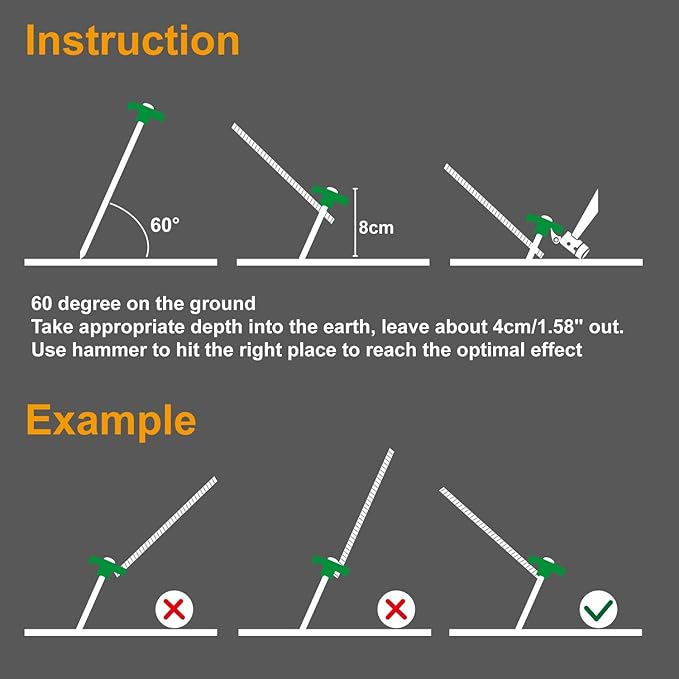 Instruction

60°

8cm

60 degree on the ground
Take appropriate depth into the earth, leave about 4cm/1.58" out.
Use hammer to hit the right place to reach the optimal effect

Example