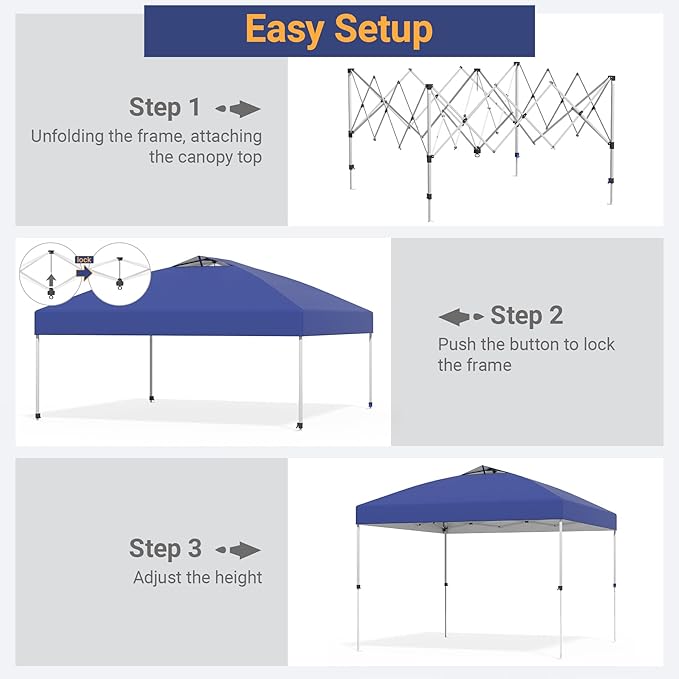 Easy Setup

Step 1

Unfolding the frame, attaching the canopy top

lock

Step 2

Push the button to lock the frame

Step 3

Adjust the height