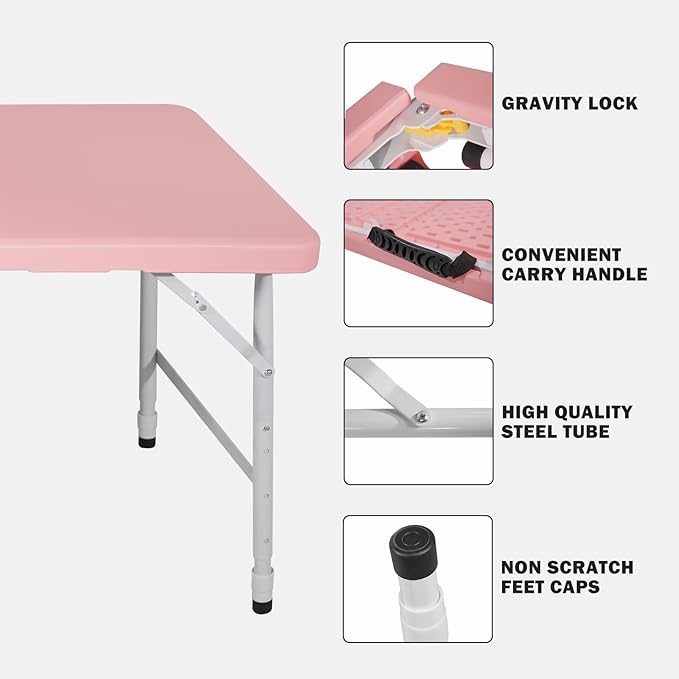 GRAVITY LOCK

CONVENIENT CARRY HANDLE

HIGH QUALITY STEEL TUBE

NON SCRATCH FEET CAPS