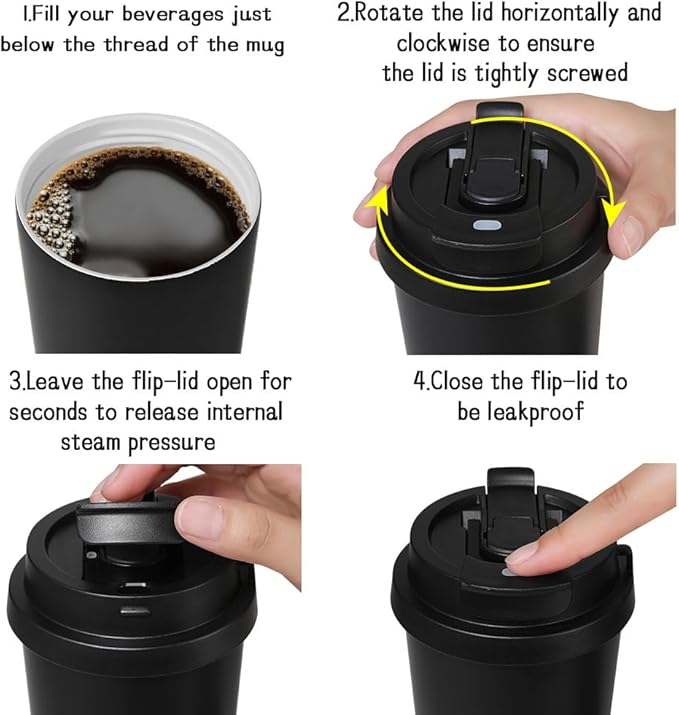 1.Fill your beverages just below the thread of the mug

2.Rotate the lid horizontally and clockwise to ensure the lid is tightly screwed

3.Leave the flip-lid open for seconds to release internal steam pressure

4.Close the flip-lid to be leakproof