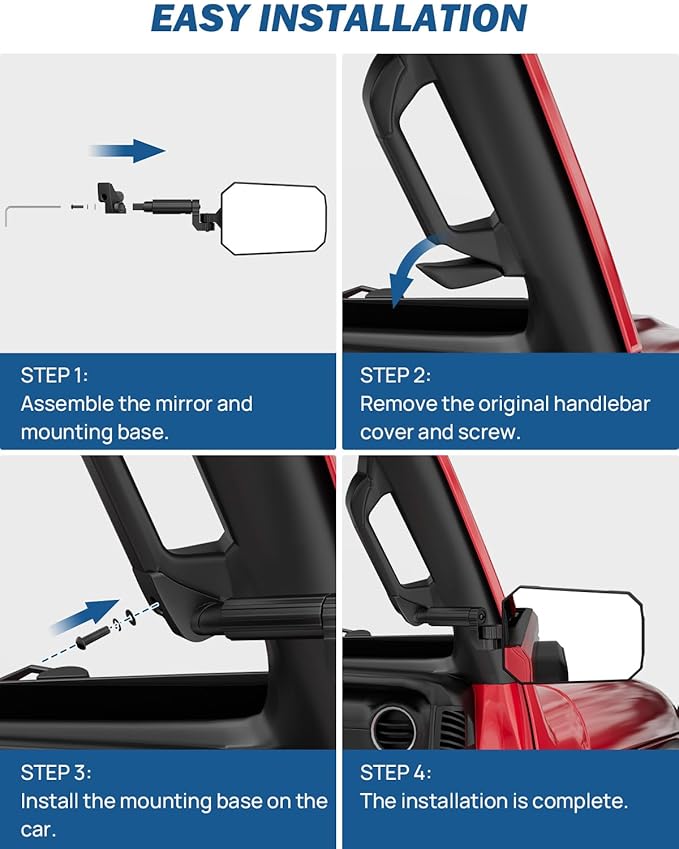 EASY INSTALLATION

STEP 1:
Assemble the mirror and mounting base.

STEP 2:
Remove the original handlebar cover and screw.

STEP 3:
Install the mounting base on the car.

STEP 4:
The installation is complete.