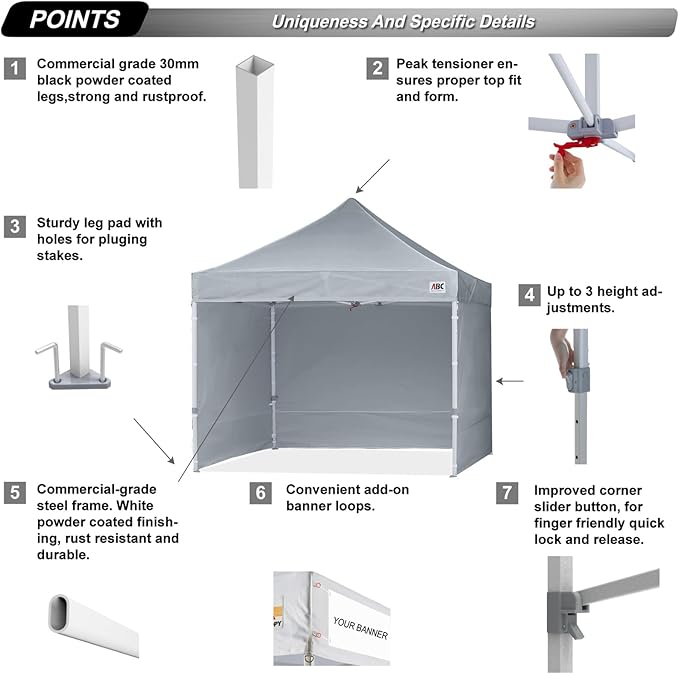 POINTS

Uniqueness And Specific Details

1 Commercial grade 30mm black powder coated legs,strong and rustproof.

2 Peak tensioner ensures proper top fit and form.

3 Sturdy leg pad with holes for pluging stakes.

ABC

4 Up to 3 height adjustments.

5 Commercial-grade steel frame. White powder coated finishing, rust resistant and durable.

6 Convenient add-on banner loops.

7 Improved corner slider button, for finger friendly quick lock and release.

YOUR BANNER