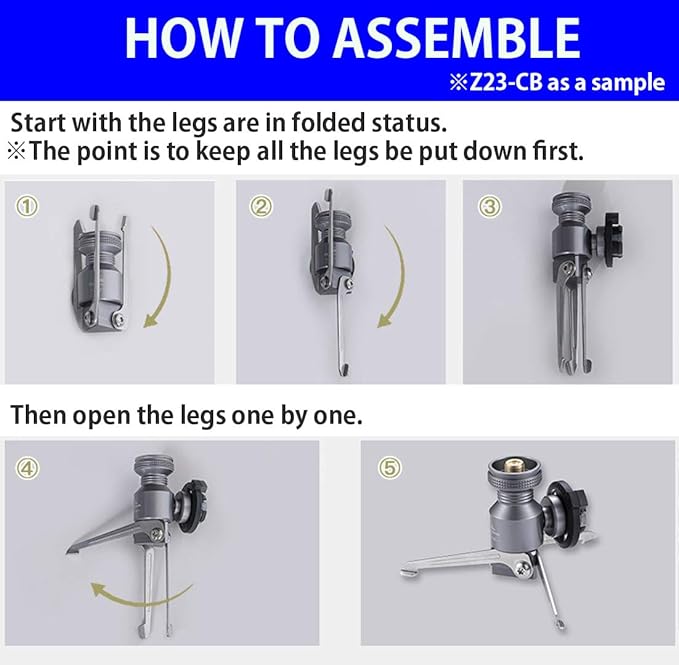 HOW TO ASSEMBLE
※Z23-CB as a sample

Start with the legs are in folded status.
※The point is to keep all the legs be put down first.

①

②

③

Then open the legs one by one.

④

⑤