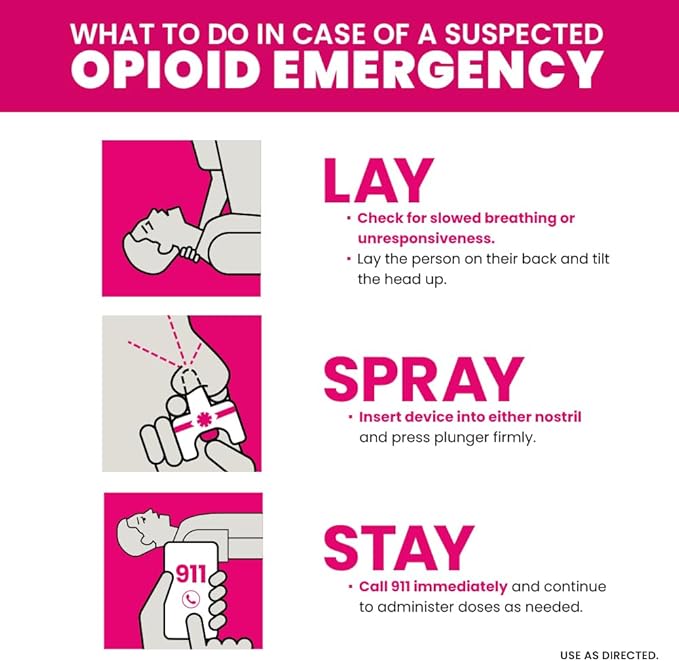 WHAT TO DO IN CASE OF A SUSPECTED
OPIOID EMERGENCY

LAY
• Check for slowed breathing or unresponsiveness.
• Lay the person on their back and tilt the head up.

SPRAY
• Insert device into either nostril and press plunger firmly.

911

STAY
• Call 911 immediately and continue to administer doses as needed.

USE AS DIRECTED.