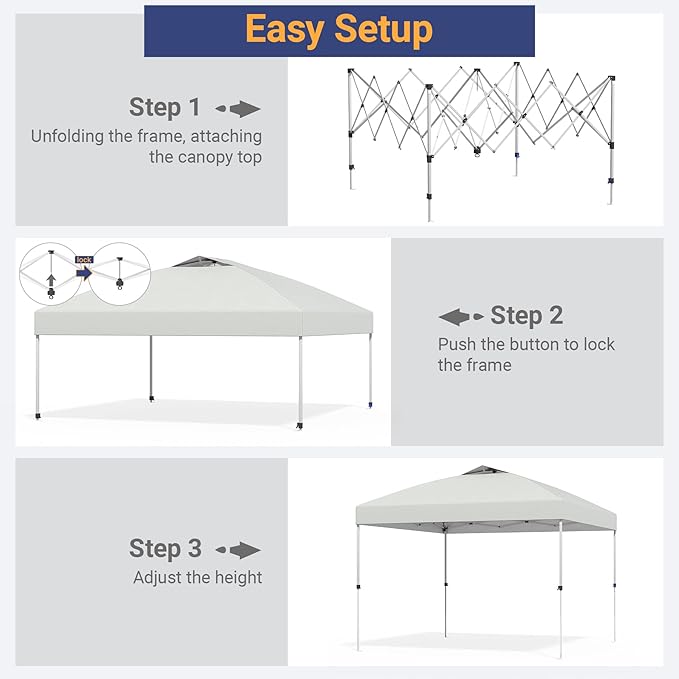 Easy Setup

Step 1

Unfolding the frame, attaching the canopy top

lock

Step 2

Push the button to lock the frame

Step 3

Adjust the height