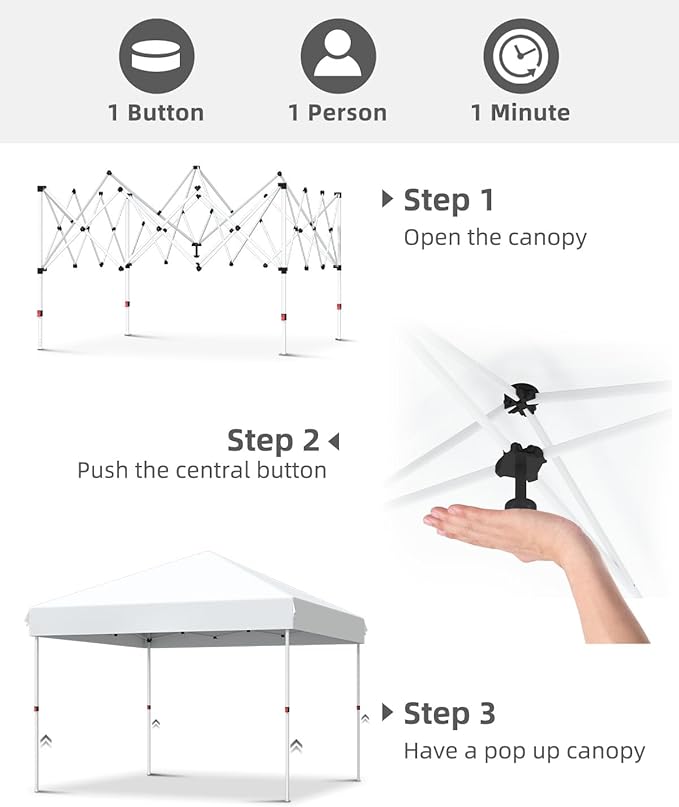 1 Button 1 Person 1 Minute

Step 1
Open the canopy

Step 2
Push the central button

Step 3
Have a pop up canopy