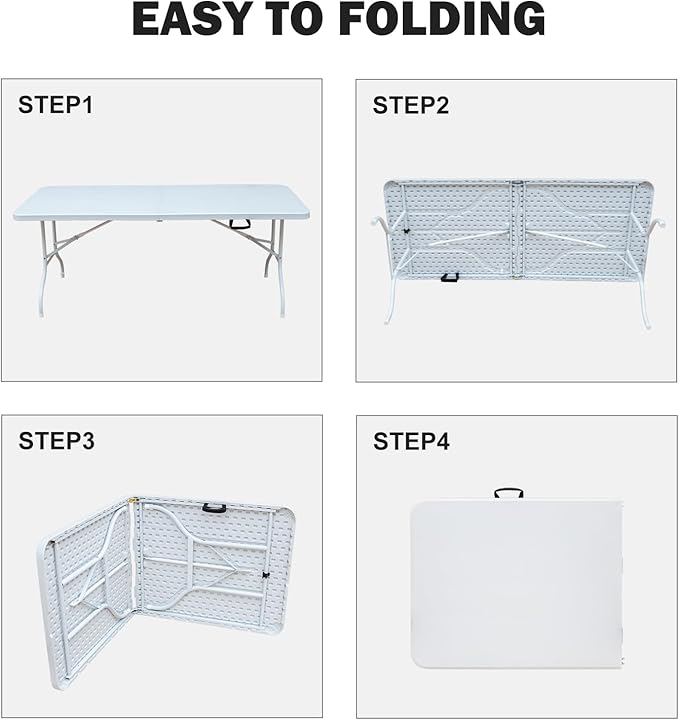 EASY TO FOLDING

STEP1

STEP2

STEP3

STEP4