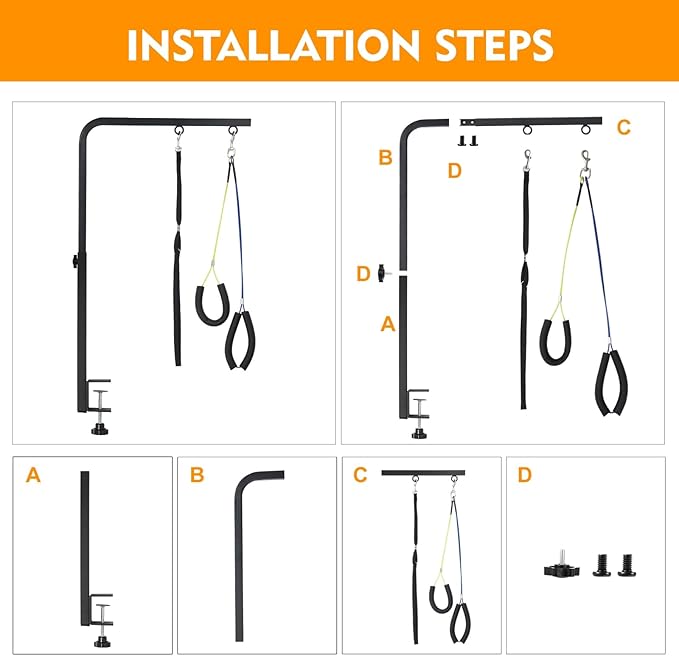 INSTALLATION STEPS

B
D
C
D
A

A

B

C

D