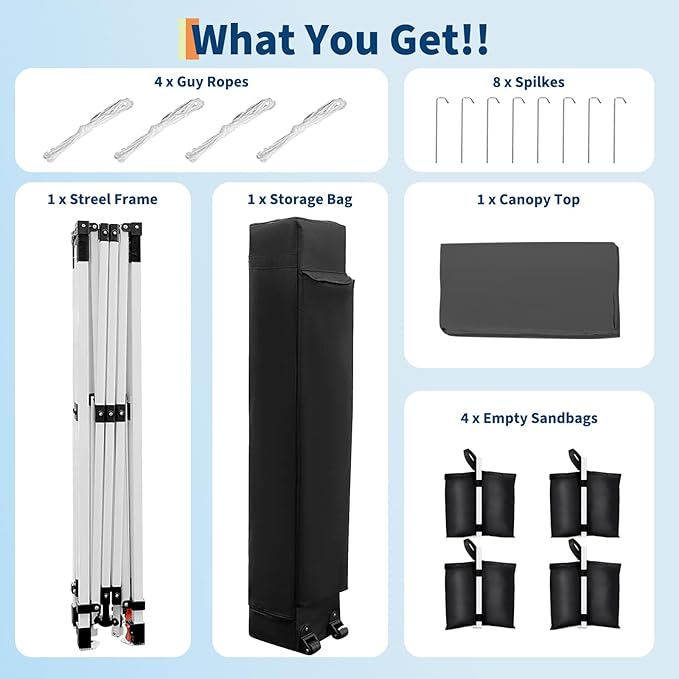 What You Get!!

4 x Guy Ropes

8 x Spilkes

1 x Streel Frame

1 x Storage Bag

1 x Canopy Top

4 x Empty Sandbags