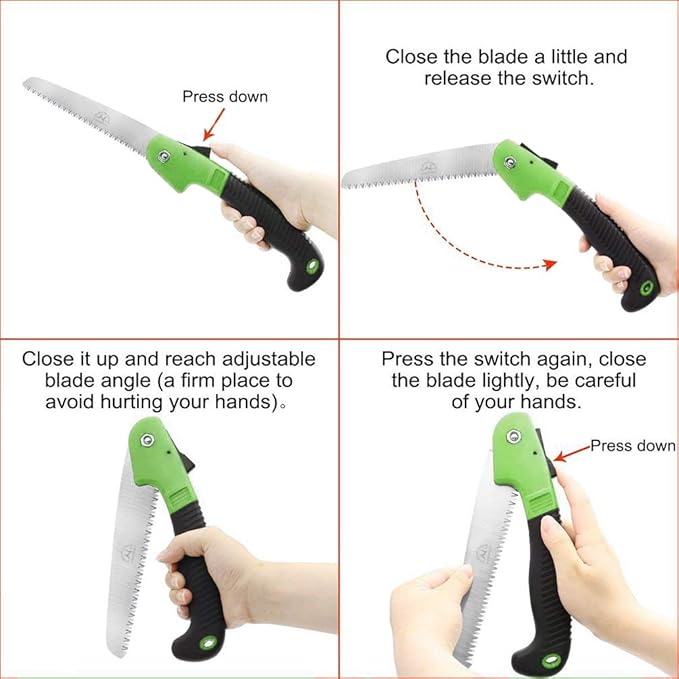 Press down

Close the blade a little and release the switch.

Close it up and reach adjustable blade angle (a firm place to avoid hurting your hands)。

Press the switch again, close the blade lightly, be careful of your hands.

Press down