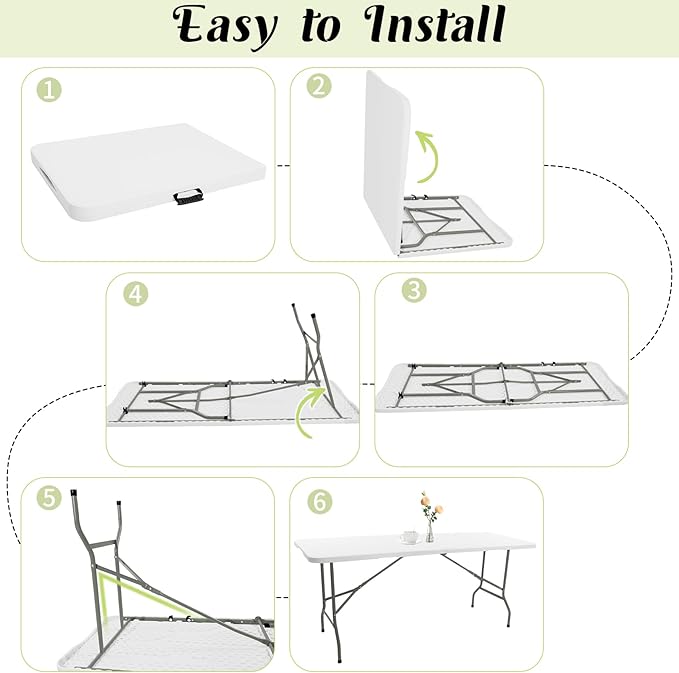 Easy to Install

1

2

4

3

5

6