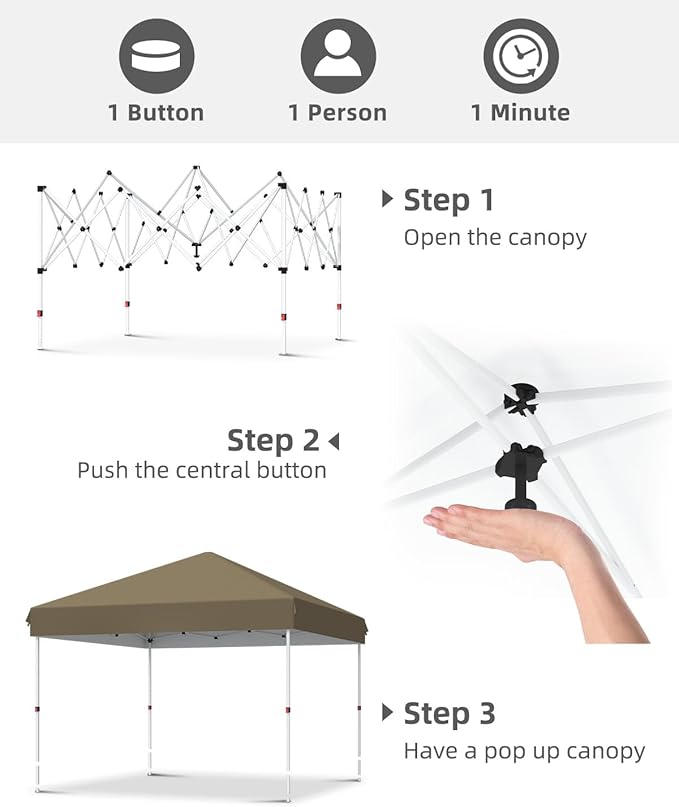 1 Button
1 Person
1 Minute

Step 1
Open the canopy

Step 2
Push the central button

Step 3
Have a pop up canopy