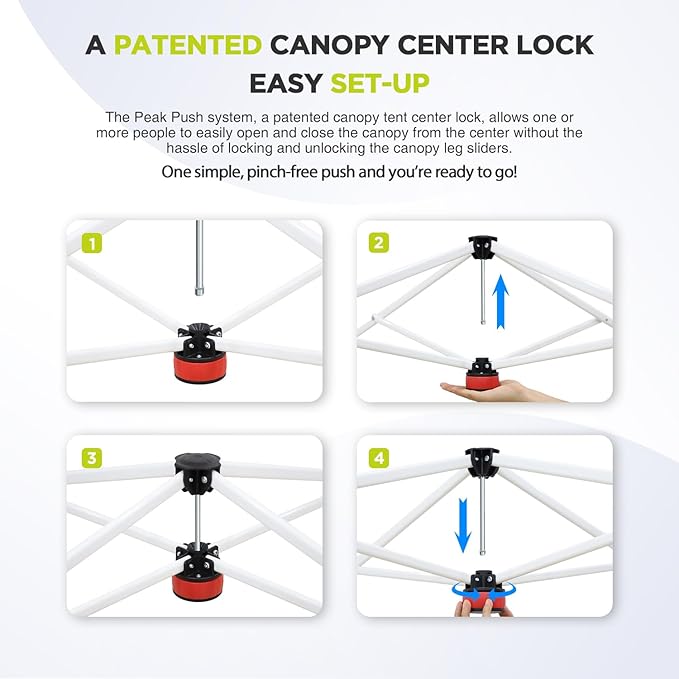 A PATENTED CANOPY CENTER LOCK
EASY SET-UP

The Peak Push system, a patented canopy tent center lock, allows one or more people to easily open and close the canopy from the center without the hassle of locking and unlocking the canopy leg sliders.

One simple, pinch-free push and you're ready to go!

1

2

3

4