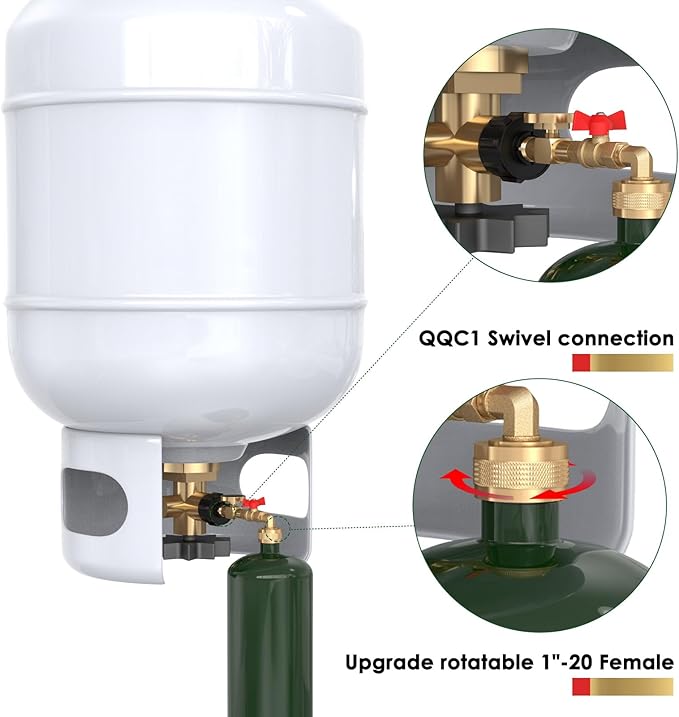 QQC1 Swivel connection

Upgrade rotatable 1"-20 Female