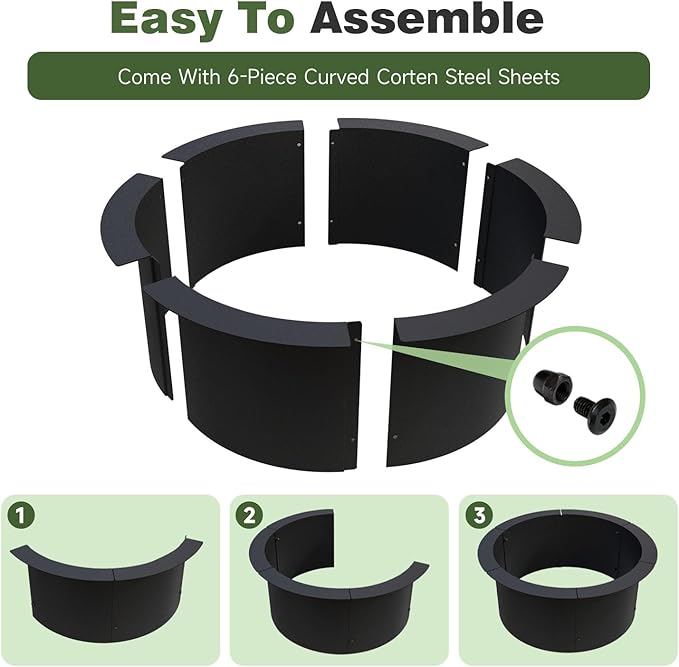 Easy To Assemble

Come With 6-Piece Curved Corten Steel Sheets

1

2

3