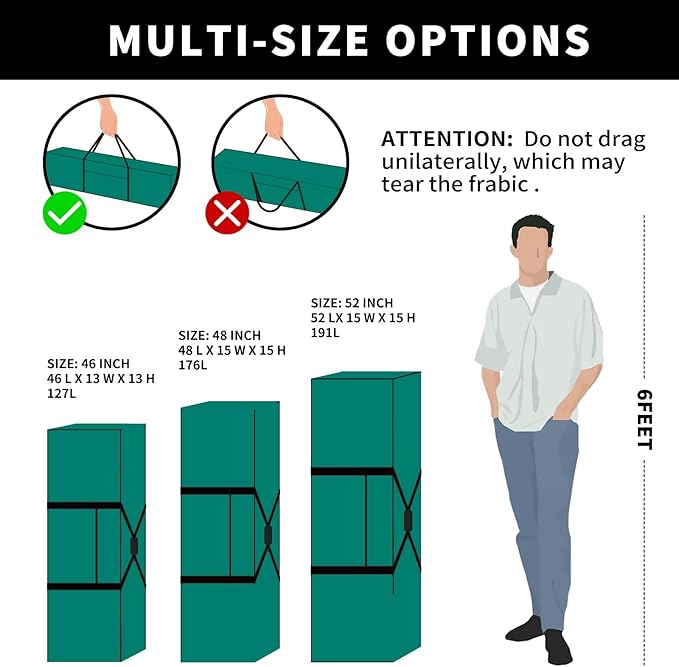 MULTI-SIZE OPTIONS

ATTENTION: Do not drag unilaterally, which may tear the frabic .

SIZE: 46 INCH
46 L X 13 W X 13 H
127L

SIZE: 48 INCH
48 L X 15 W X 15 H
176L

SIZE: 52 INCH
52 LX 15 W X 15 H
191L

6FEET