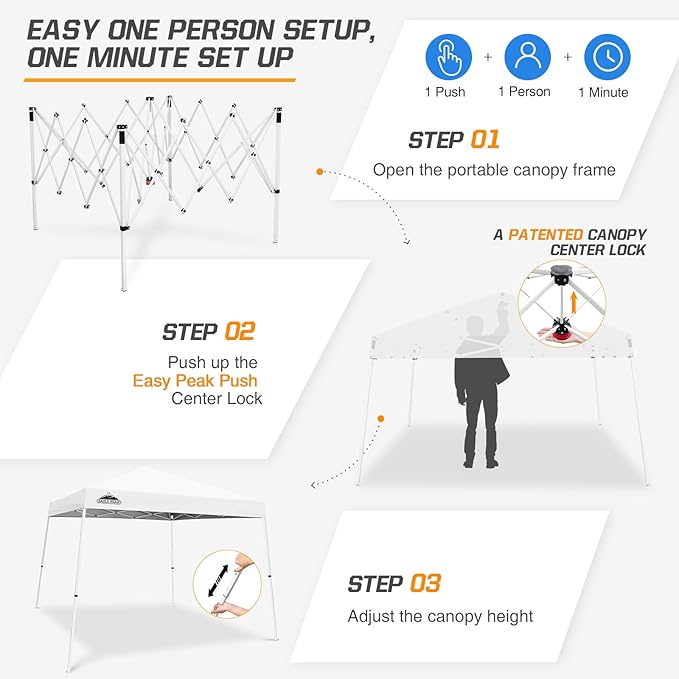 EASY ONE PERSON SETUP, ONE MINUTE SET UP

1 Push + 1 Person + 1 Minute

STEP 01

Open the portable canopy frame

A PATENTED CANOPY CENTER LOCK

STEP 02

Push up the Easy Peak Push Center Lock

EAGLE PEAK

STEP 03

Adjust the canopy height