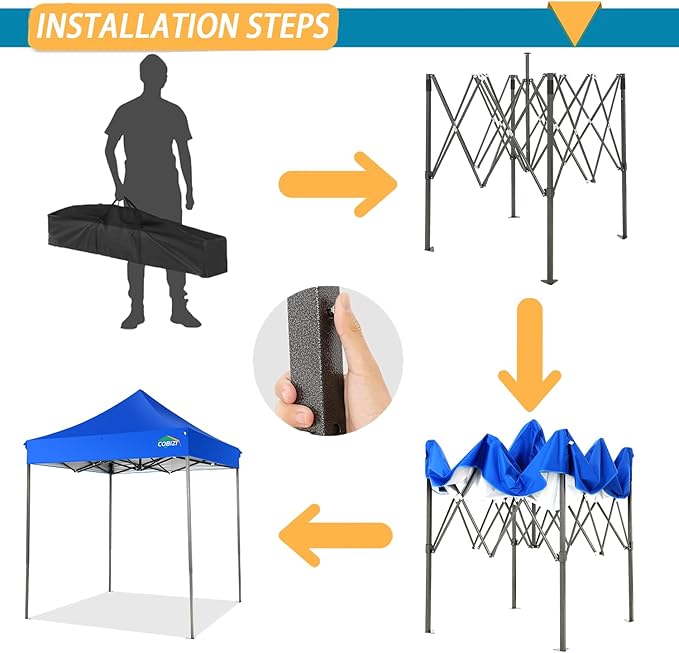 INSTALLATION STEPS

COBIZI