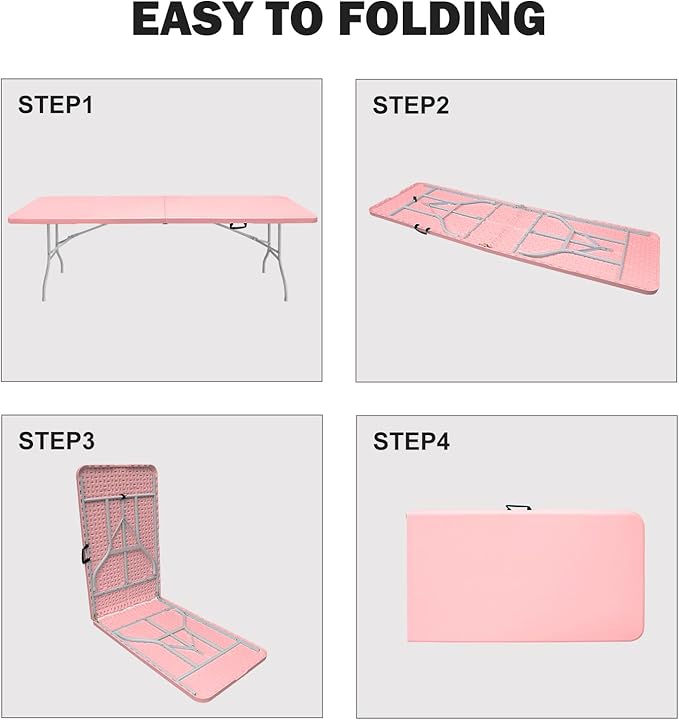 EASY TO FOLDING

STEP1

STEP2

STEP3

STEP4