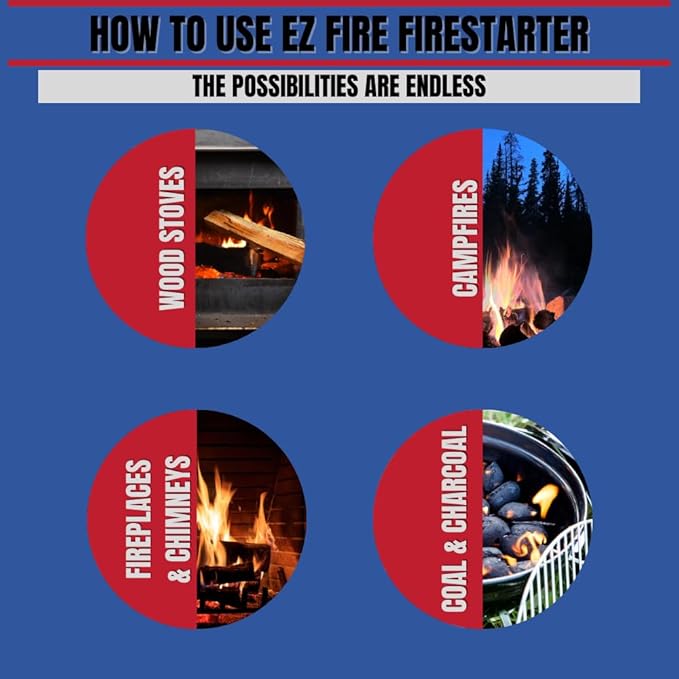 HOW TO USE EZ FIRE FIRESTARTER

THE POSSIBILITIES ARE ENDLESS

WOOD STOVES

CAMPFIRES

FIREPLACES & CHIMNEYS

COAL & CHARCOAL