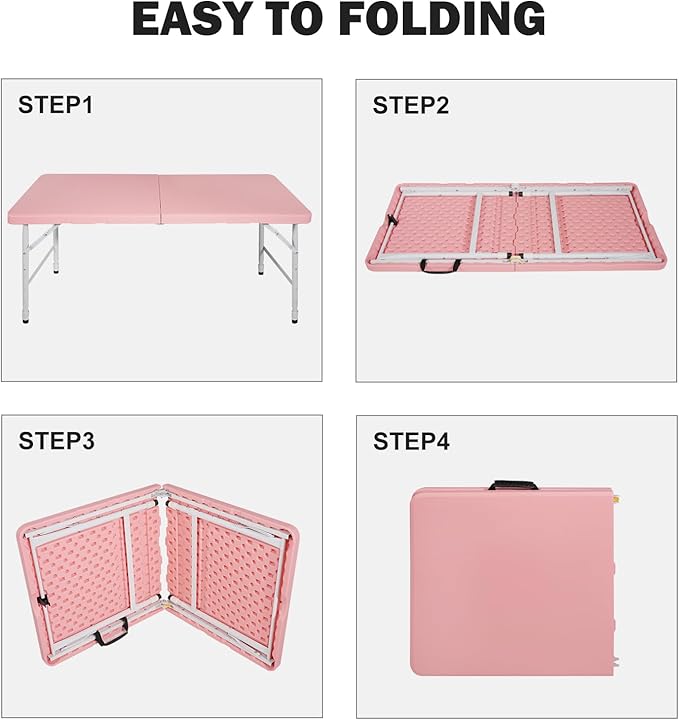 EASY TO FOLDING

STEP1

STEP2

STEP3

STEP4