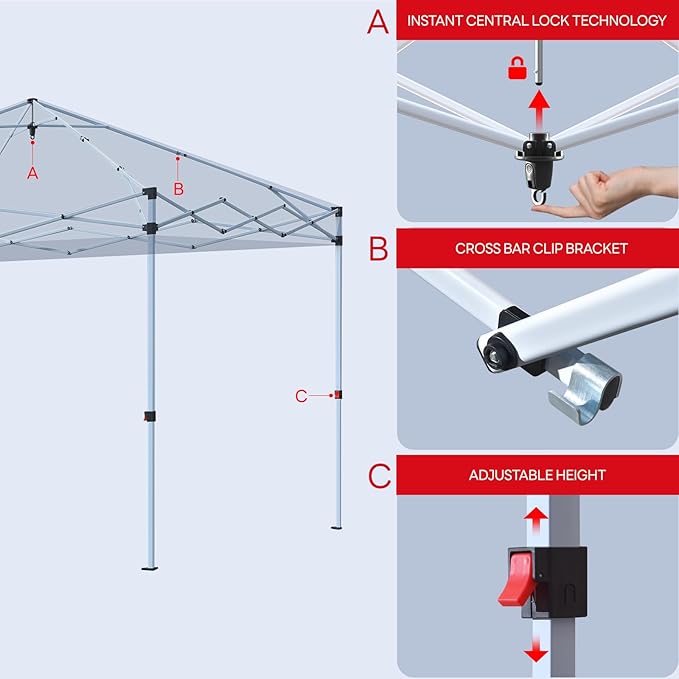 A

B

C

A INSTANT CENTRAL LOCK TECHNOLOGY

B CROSS BAR CLIP BRACKET

C ADJUSTABLE HEIGHT