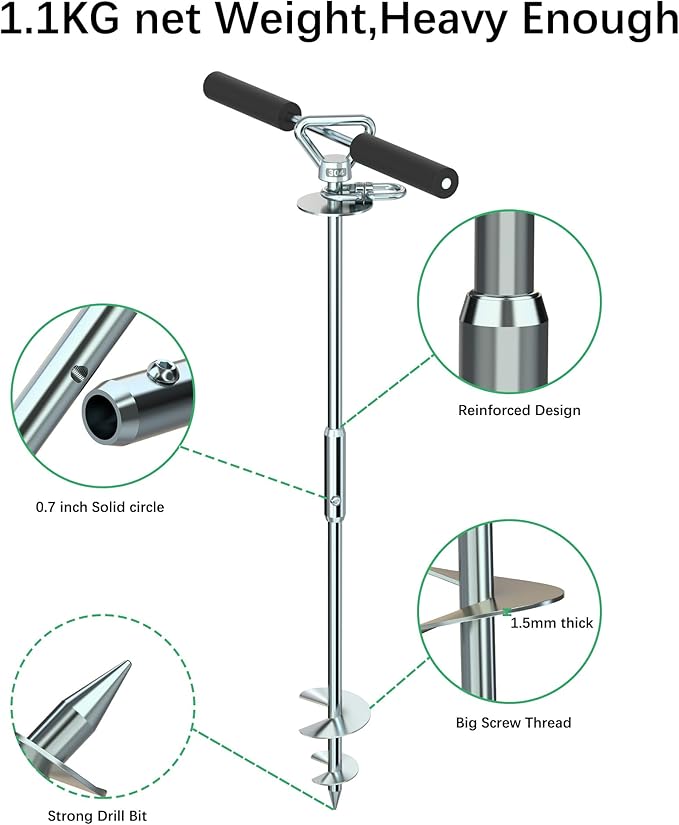 1.1KG net Weight,Heavy Enough

304

Reinforced Design

0.7 inch Solid circle

1.5mm thick

Big Screw Thread

Strong Drill Bit