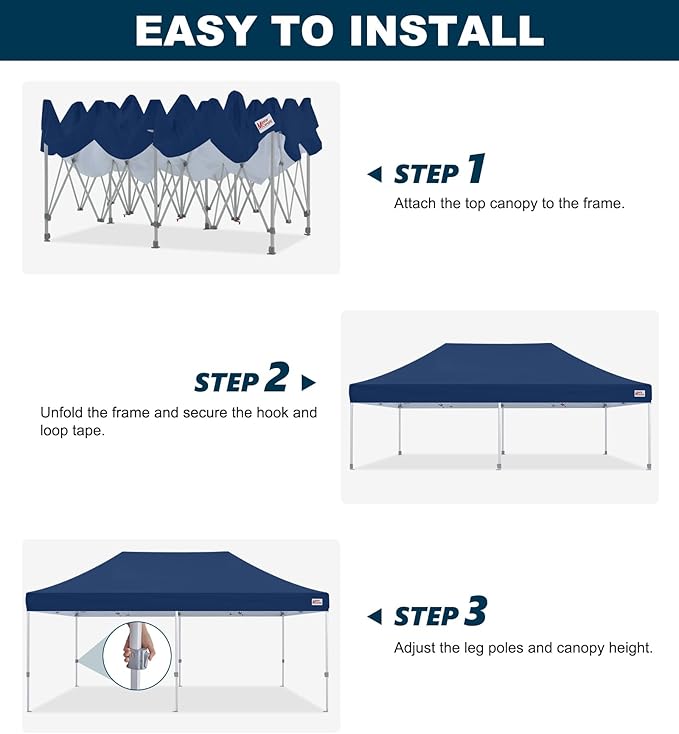 EASY TO INSTALL

STEP 1
Attach the top canopy to the frame.

STEP 2
Unfold the frame and secure the hook and loop tape.

STEP 3
Adjust the leg poles and canopy height.