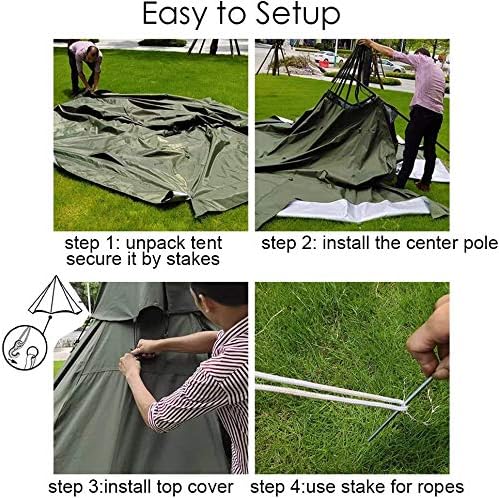 Easy to Setup

step 1: unpack tent secure it by stakes

step 2: install the center pole

step 3:install top cover

step 4:use stake for ropes