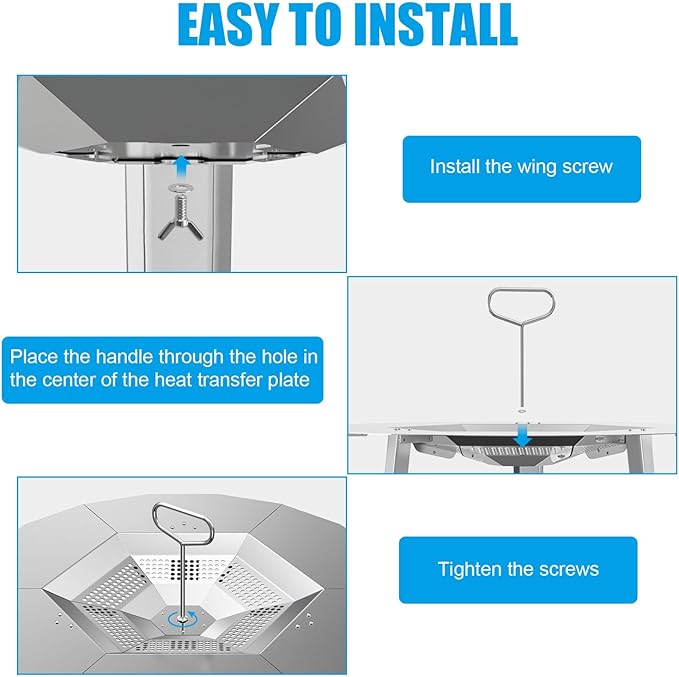 EASY TO INSTALL

Install the wing screw

Place the handle through the hole in the center of the heat transfer plate

Tighten the screws