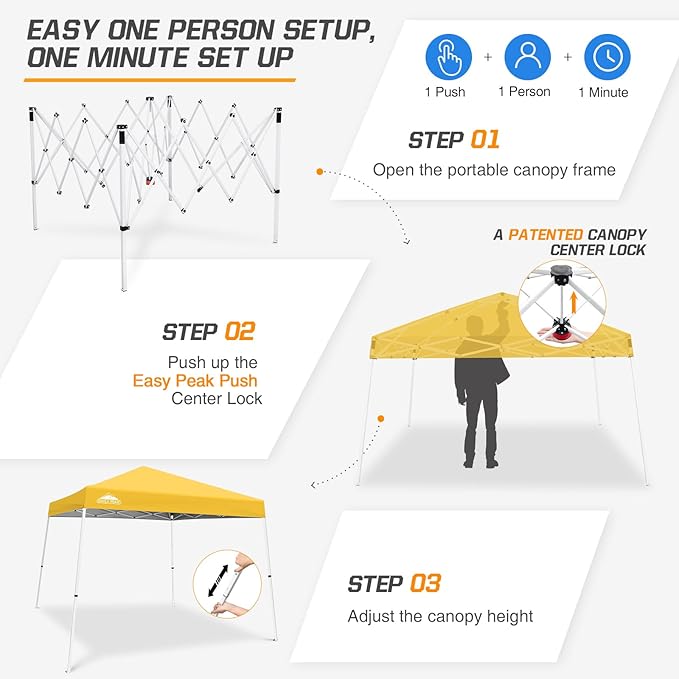 EASY ONE PERSON SETUP, ONE MINUTE SET UP

1 Push + 1 Person + 1 Minute

STEP 01

Open the portable canopy frame

A PATENTED CANOPY CENTER LOCK

STEP 02

Push up the Easy Peak Push Center Lock

STEP 03

Adjust the canopy height