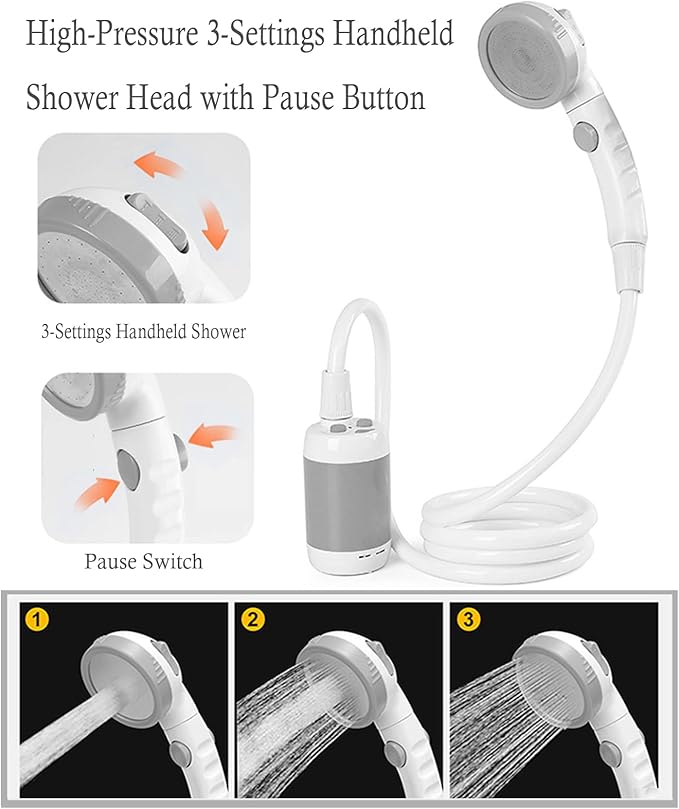 High-Pressure 3-Settings Handheld Shower Head with Pause Button

3-Settings Handheld Shower

Pause Switch

1

2

3